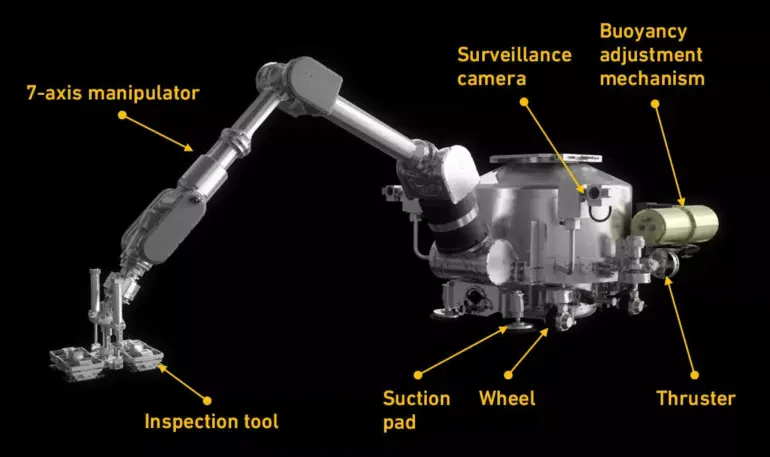 7-axis manipulator

Surveillance camera

Buoyancy adjustment mechanism

Inspection tool

Suction pad

Wheel

Thruster